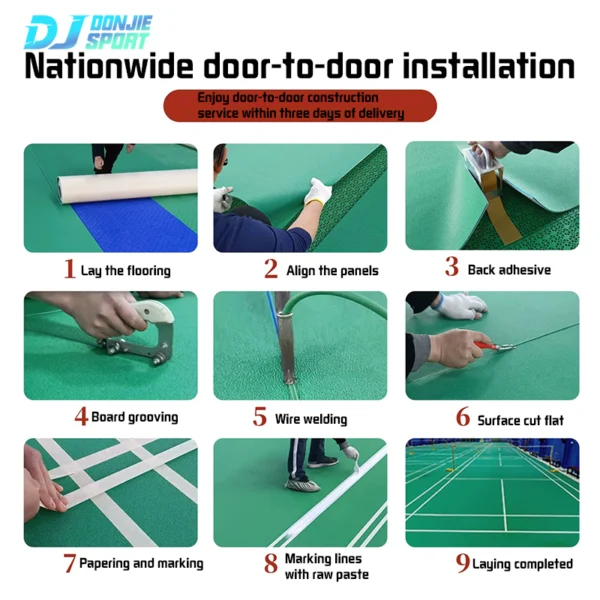 DJ DONJIE SPORT

Nationwide door-to-door installation

Enjoy door-to-door construction service within three days of delivery

1 Lay the flooring

2 Align the panels

3 Back adhesive

4 Board grooving

5 Wire welding

6 Surface cut flat

7 Papering and marking

8 Marking lines with raw paste

9 Laying completed